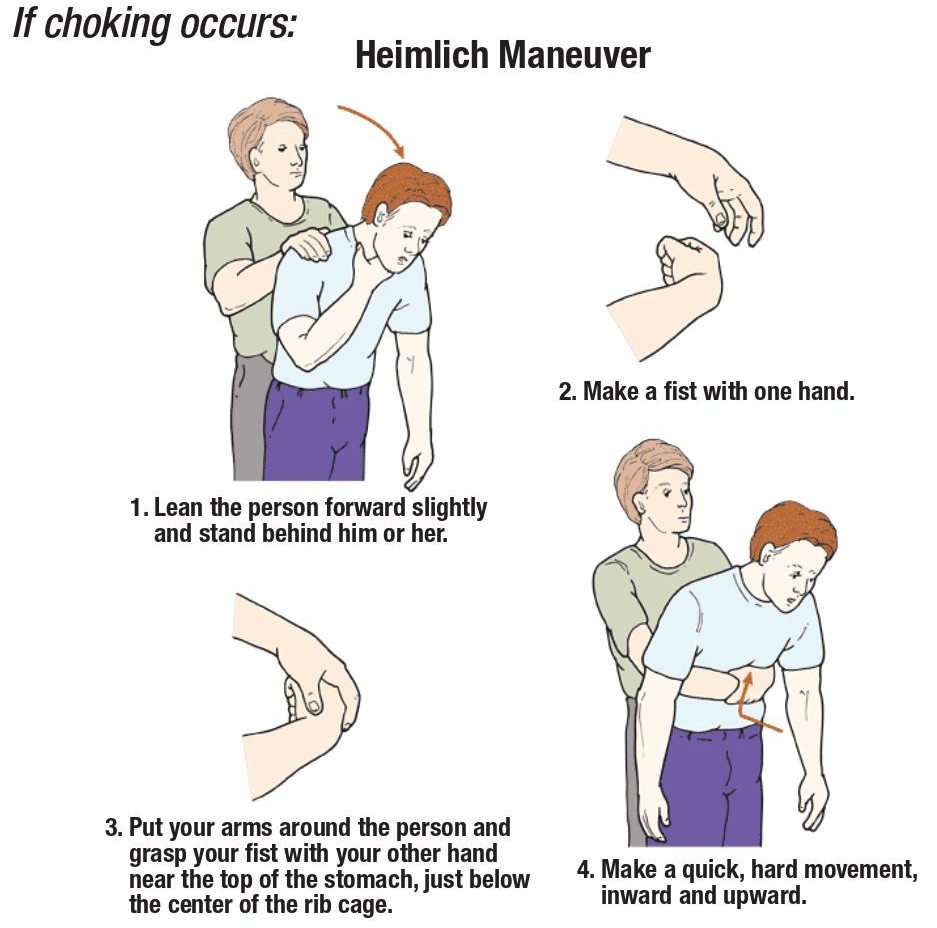 If choking occurs:

Heimlich Maneuver

1. Lean the person forward slightly and stand behind him or her.

2. Make a fist with one hand.

3. Put your arms around the person and grasp your fist with your other hand near the top of the stomach, just below the center of the rib cage.

4. Make a quick, hard movement, inward and upward.